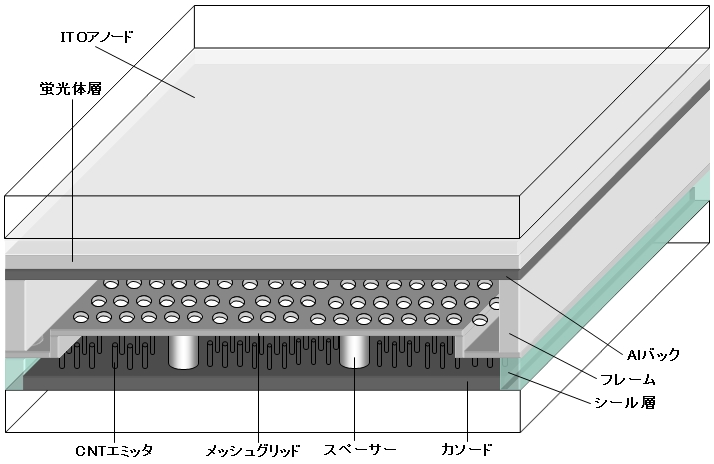 ITOアノード

蛍光体層

Alバック

フレーム

シール層

CNTエミッタ

メッシュグリッド

スペーサー

カソード